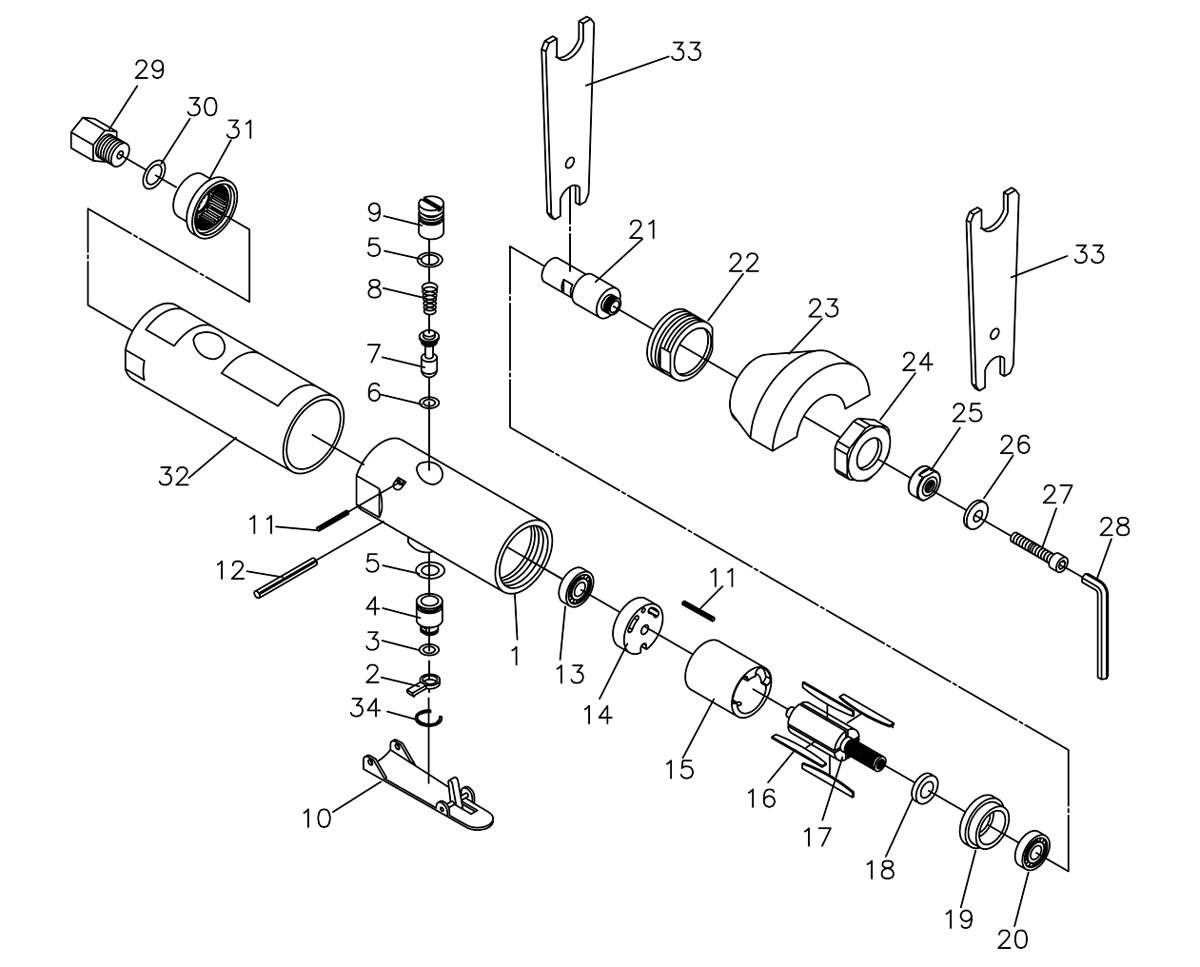 29
30
31
33
9
5
8
7
6
21
22
23
33
24
25
26
27
28
32
11
12
5
4
3
2
34
10
1
13
14
11
15
16
17
18
19
20